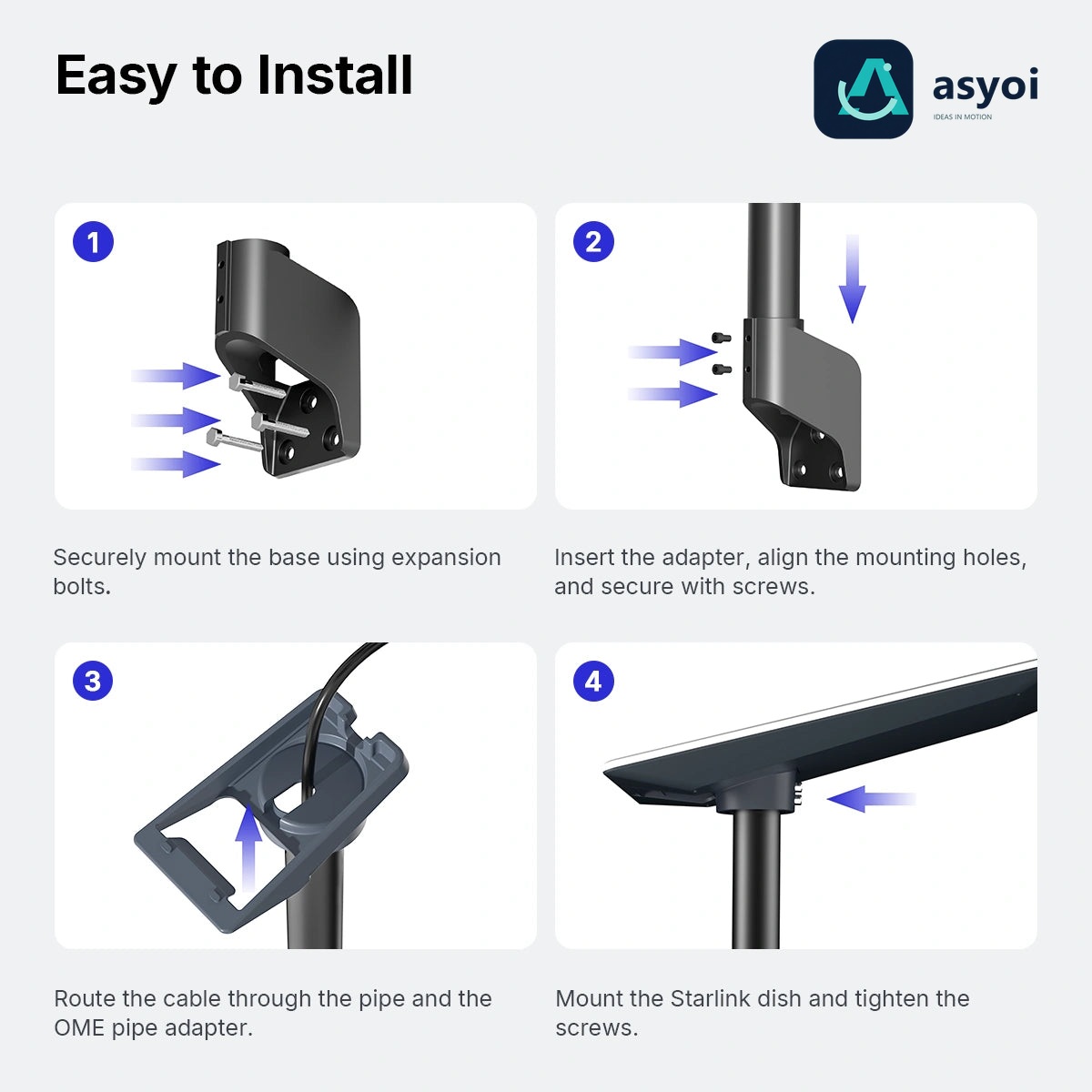 Easy to Install

asyoi
IDEAS IN MOTION

1

Securely mount the base using expansion bolts.

2

Insert the adapter, align the mounting holes, and secure with screws.

3

Route the cable through the pipe and the OME pipe adapter.

4

Mount the Starlink dish and tighten the screws.