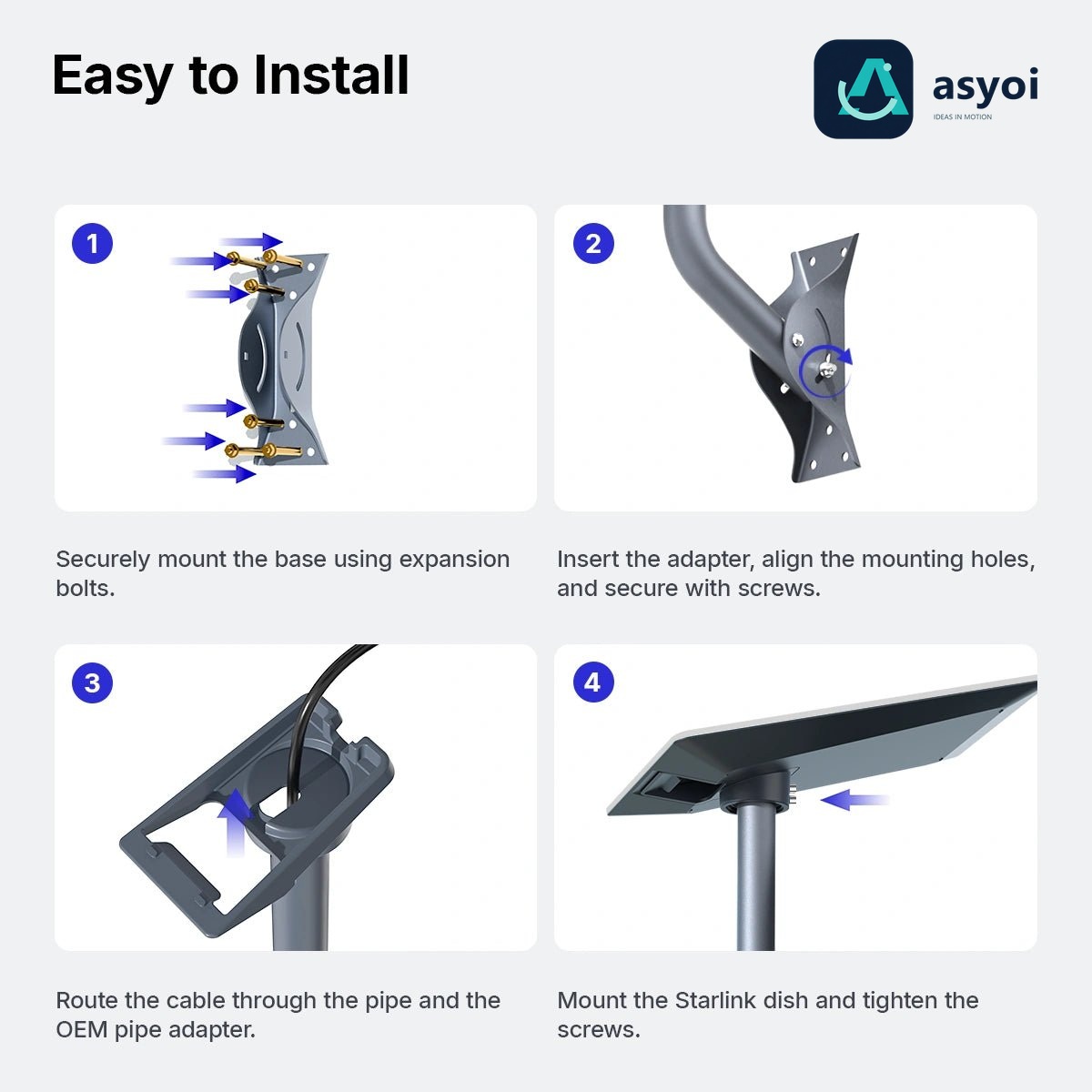 Easy to Install

asyoi
IDEAS IN MOTION

1

Securely mount the base using expansion bolts.

2

Insert the adapter, align the mounting holes, and secure with screws.

3

Route the cable through the pipe and the OEM pipe adapter.

4

Mount the Starlink dish and tighten the screws.