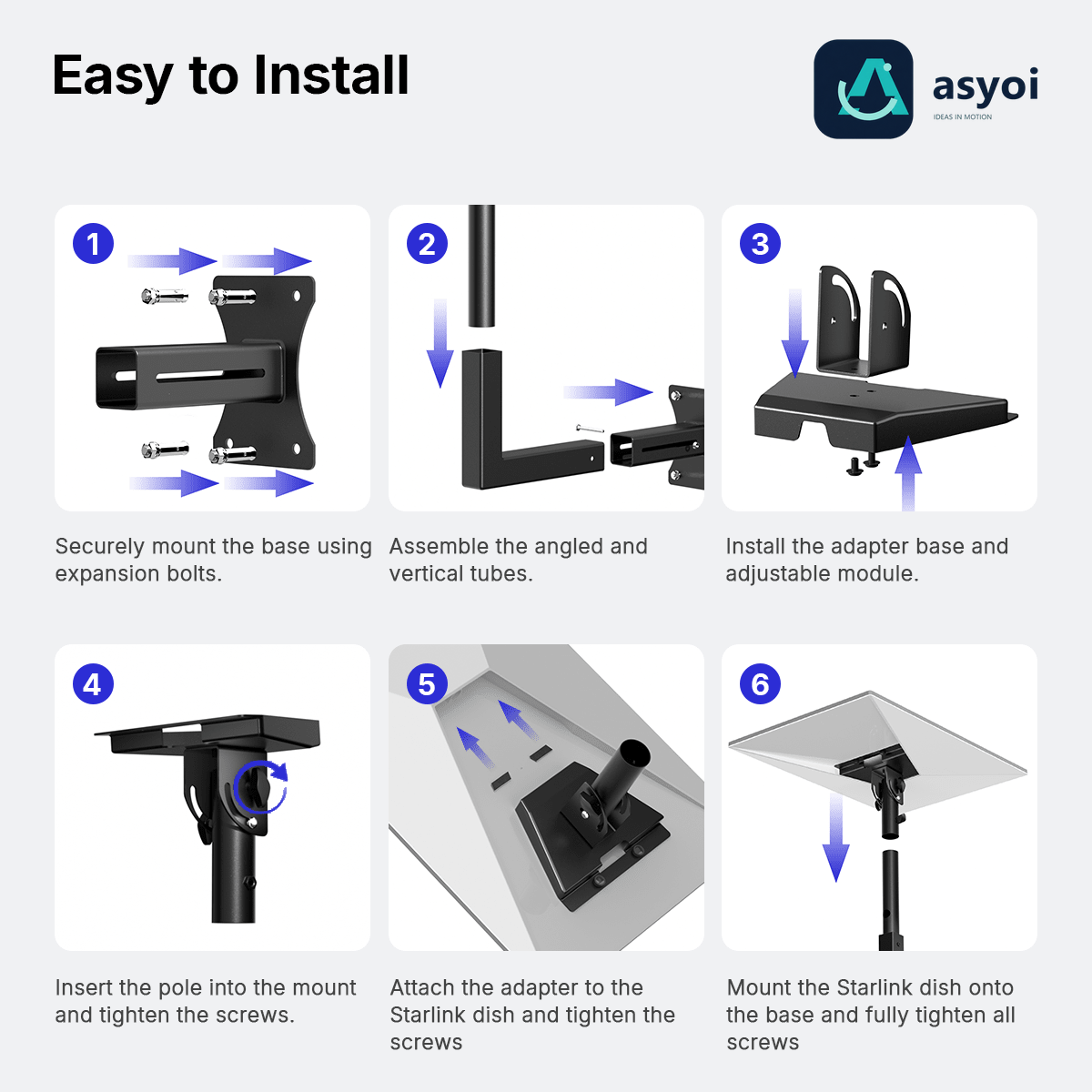 Easy to Install

asyoi
IDEAS IN MOTION

1
Securely mount the base using expansion bolts.

2
Assemble the angled and vertical tubes.

3
Install the adapter base and adjustable module.

4
Insert the pole into the mount and tighten the screws.

5
Attach the adapter to the Starlink dish and tighten the screws

6
Mount the Starlink dish onto the base and fully tighten all screws