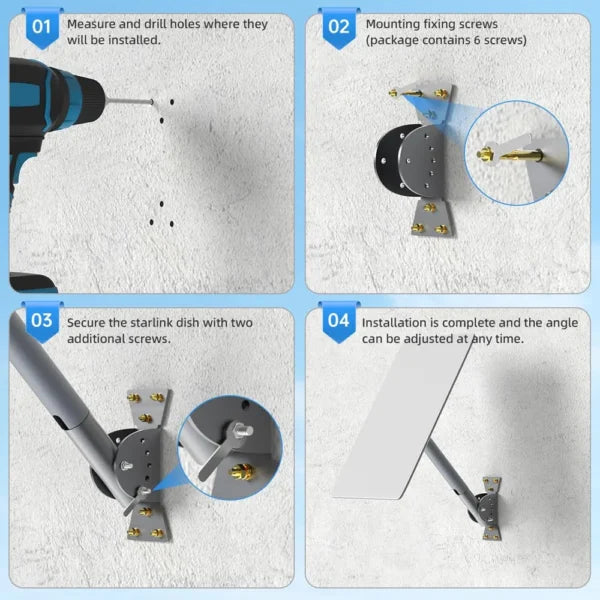 01 Measure and drill holes where they will be installed.

02 Mounting fixing screws (package contains 6 screws)

03 Secure the starlink dish with two additional screws.

04 Installation is complete and the angle can be adjusted at any time.