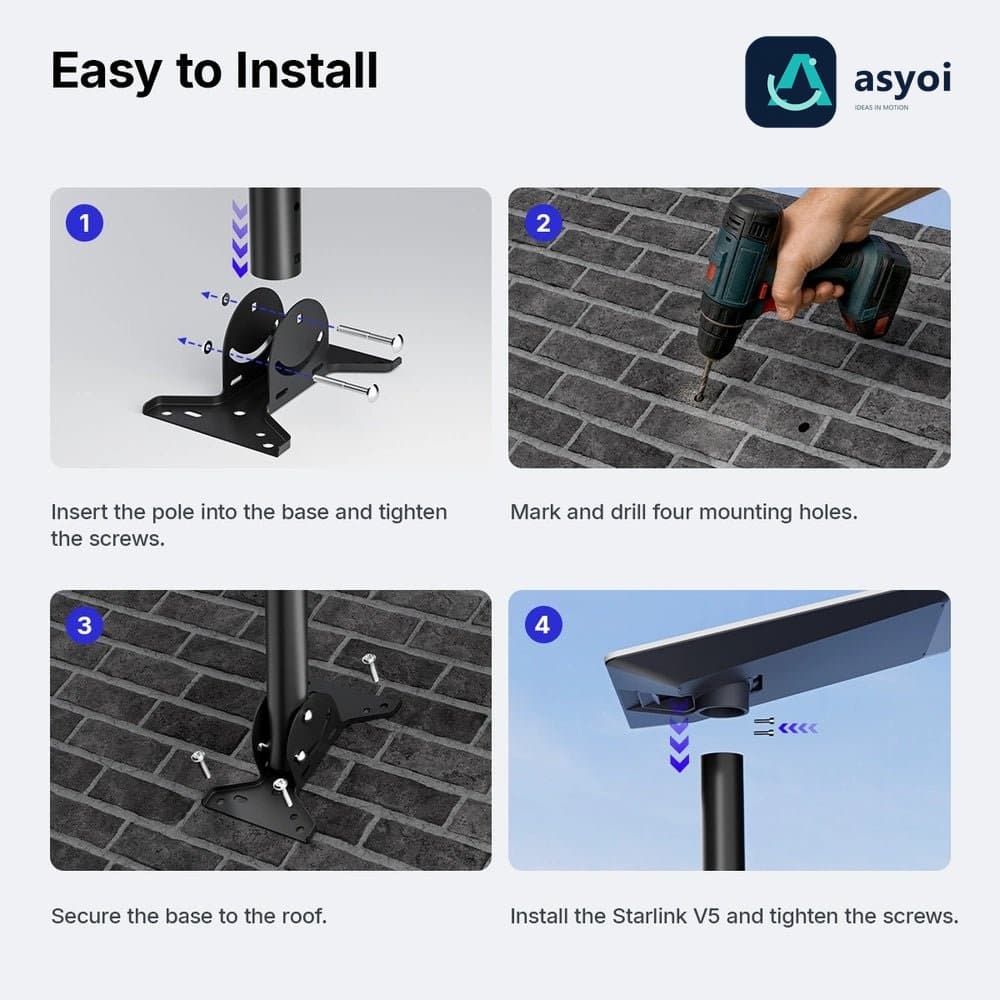 Easy to Install

asyoi
IDEAS IN MOTION

1

Insert the pole into the base and tighten the screws.

2

Mark and drill four mounting holes.

3

Secure the base to the roof.

4

Install the Starlink V5 and tighten the screws.