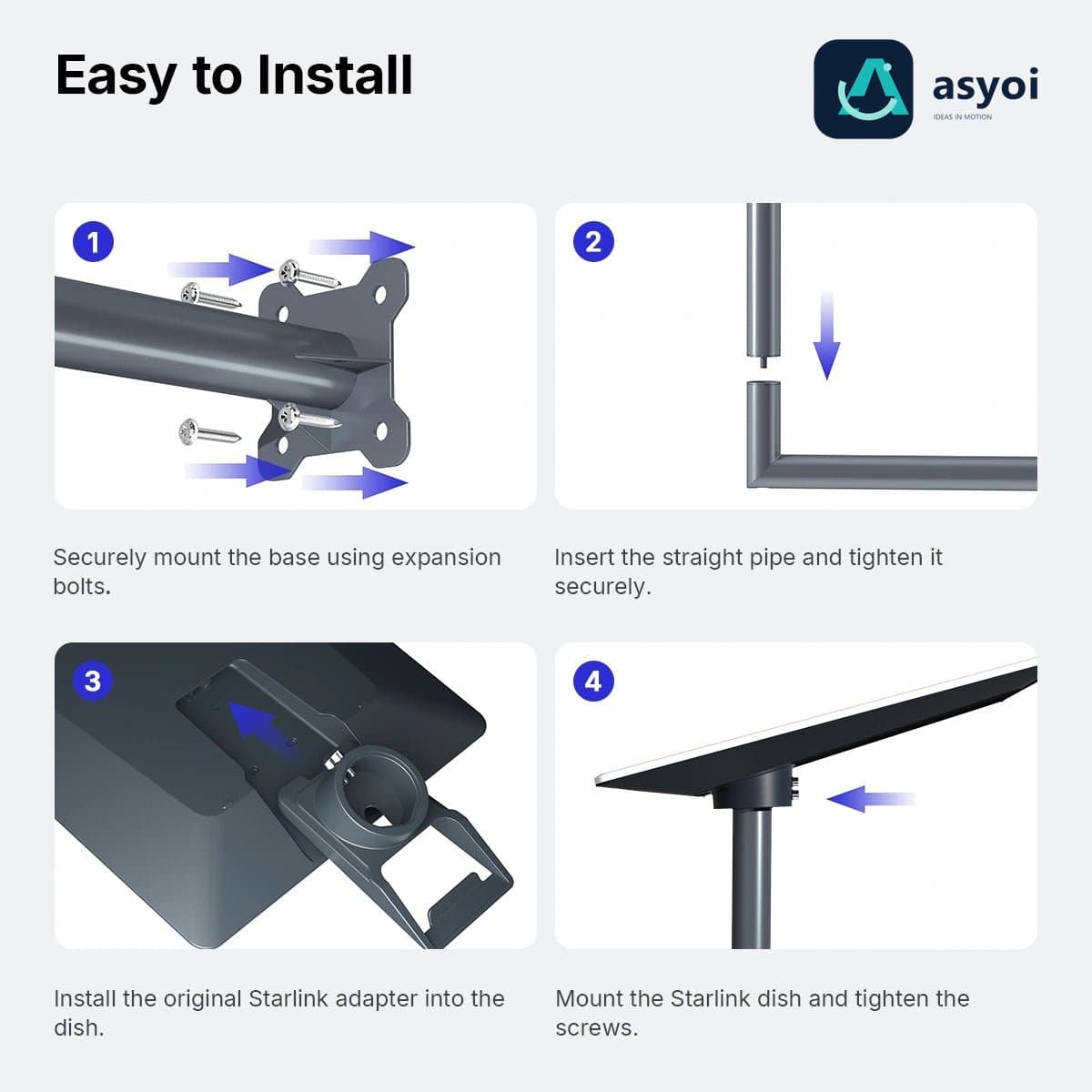 Easy to Install

asyoi
IDEAS IN MOTION

1

Securely mount the base using expansion bolts.

2

Insert the straight pipe and tighten it securely.

3

Install the original Starlink adapter into the dish.

4

Mount the Starlink dish and tighten the screws.