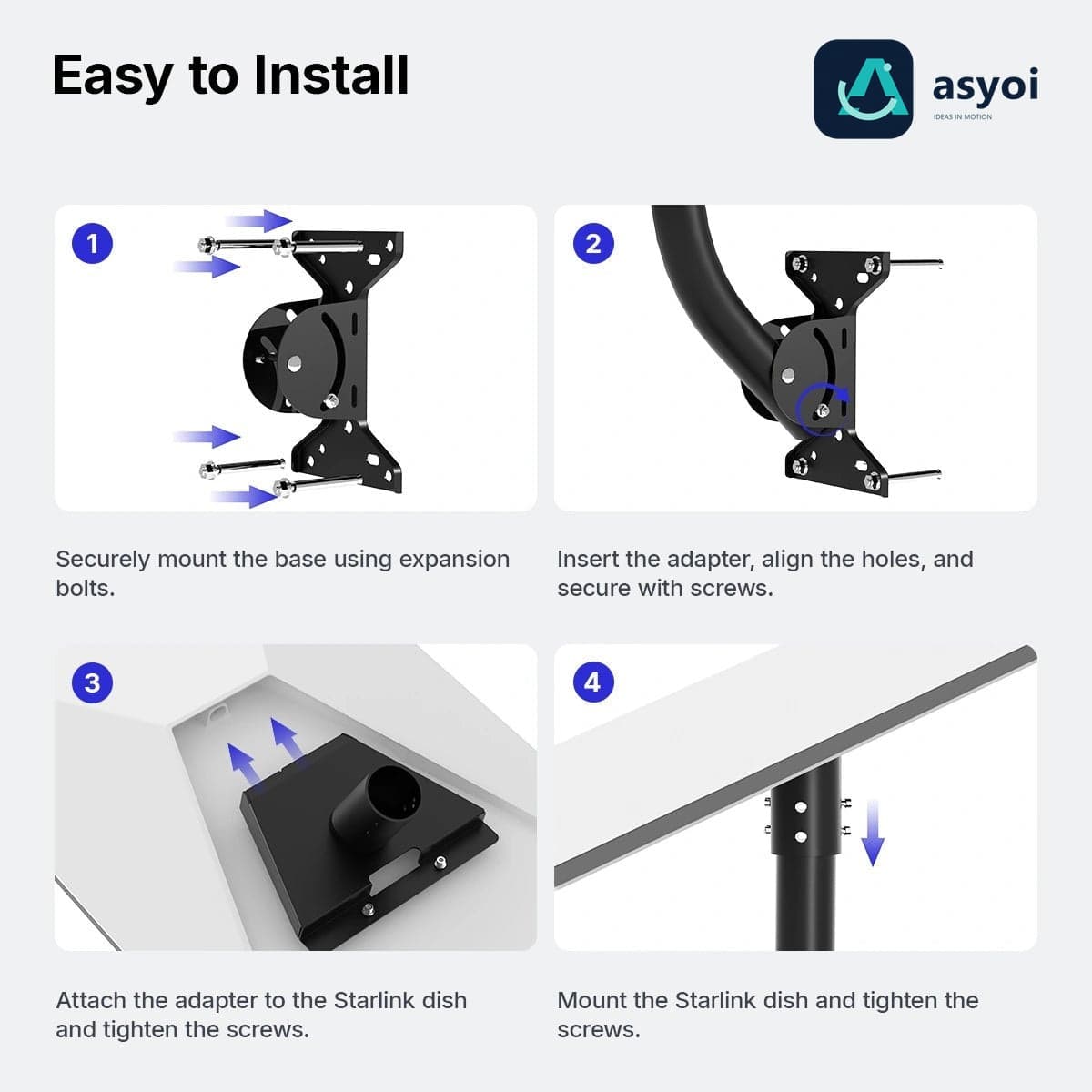 Easy to Install

asyoi
IDEAS IN MOTION

1

Securely mount the base using expansion bolts.

2

Insert the adapter, align the holes, and secure with screws.

3

Attach the adapter to the Starlink dish and tighten the screws.

4

Mount the Starlink dish and tighten the screws.