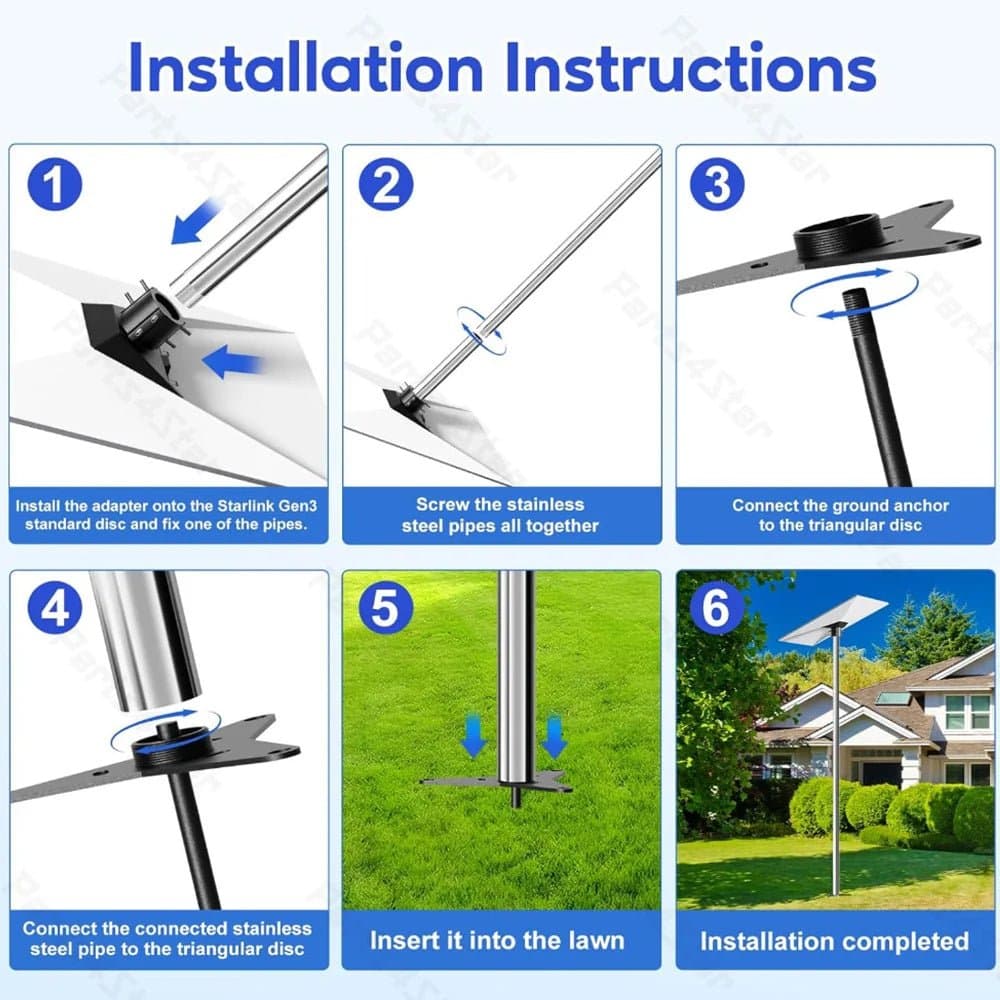 Installation Instructions

1

Install the adapter onto the Starlink Gen3 standard disc and fix one of the pipes.

2

Screw the stainless steel pipes all together

3

Connect the ground anchor to the triangular disc

4

Connect the connected stainless steel pipe to the triangular disc

5

Insert it into the lawn

6

Installation completed

Parts4Star