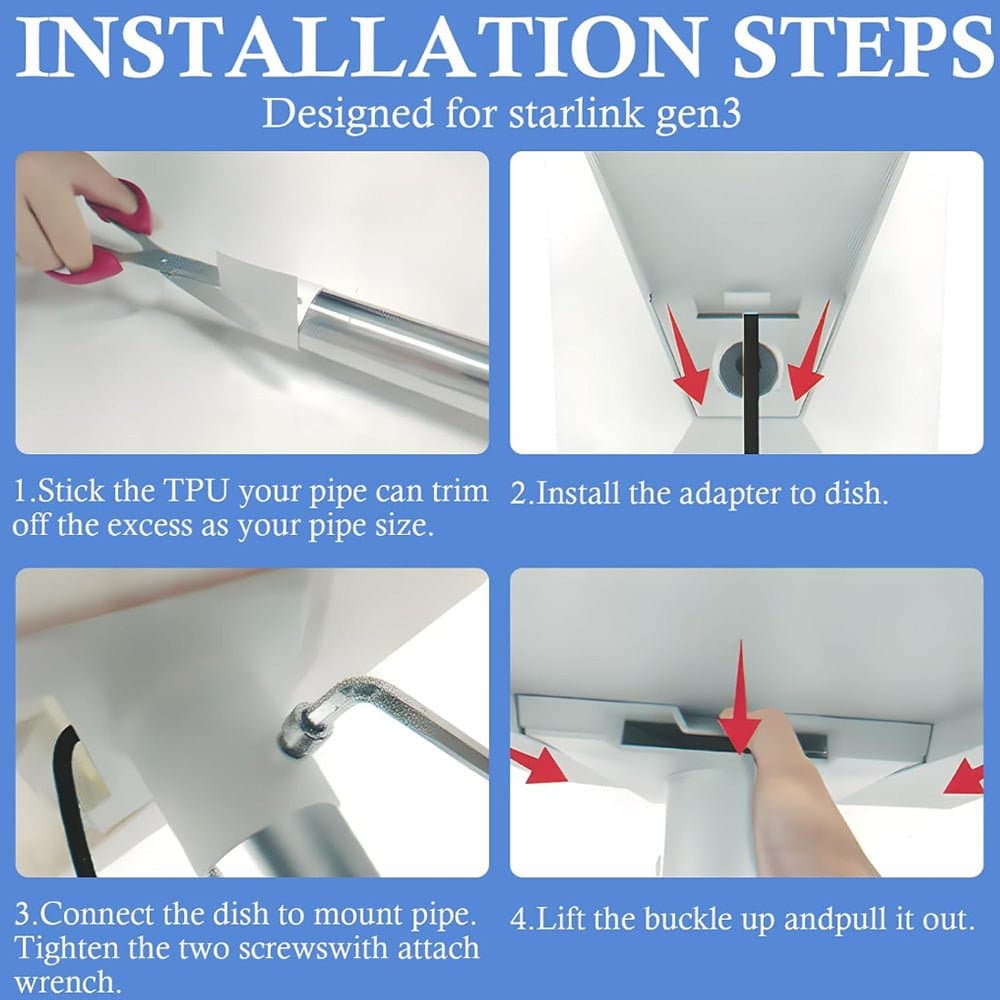 INSTALLATION STEPS

Designed for starlink gen3

1.Stick the TPU your pipe can trim off the excess as your pipe size.

2.Install the adapter to dish.

3.Connect the dish to mount pipe. Tighten the two screwswith attach wrench.

4.Lift the buckle up andpull it out.