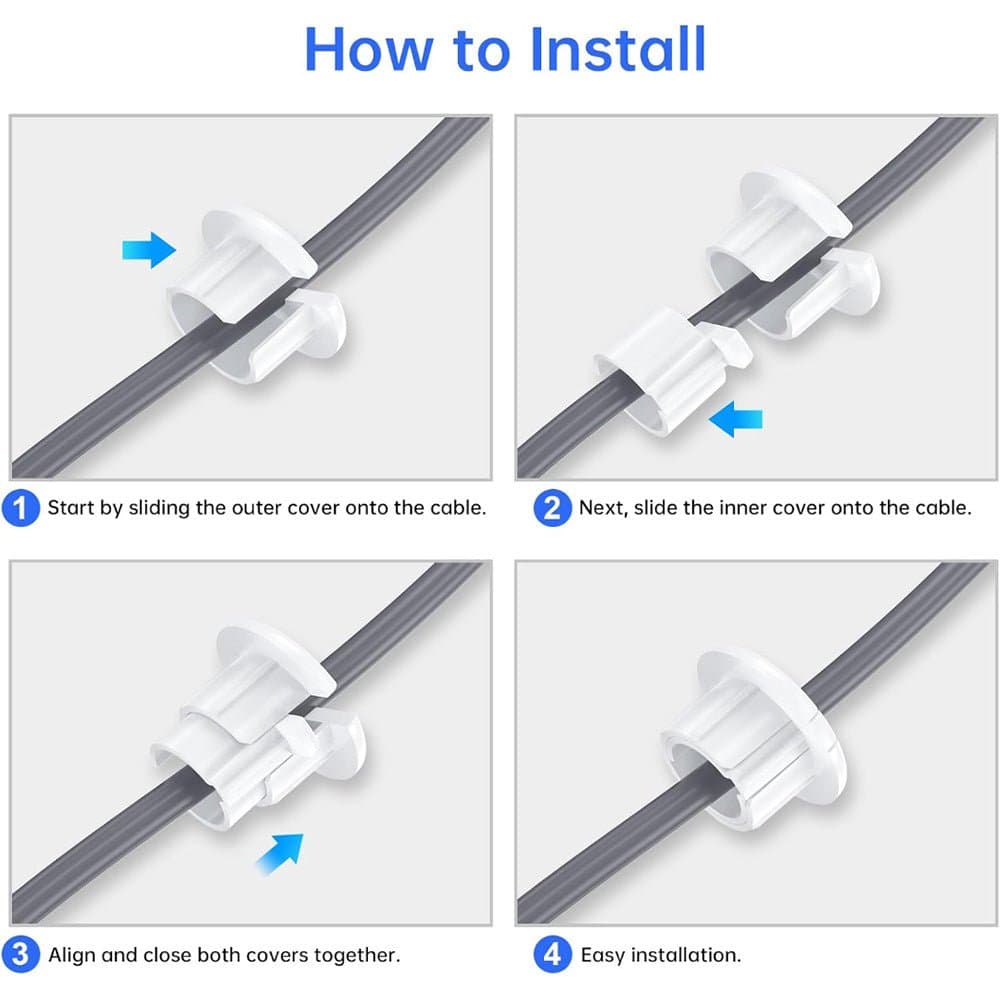 How to Install

1 Start by sliding the outer cover onto the cable.

2 Next, slide the inner cover onto the cable.

3 Align and close both covers together.

4 Easy installation.