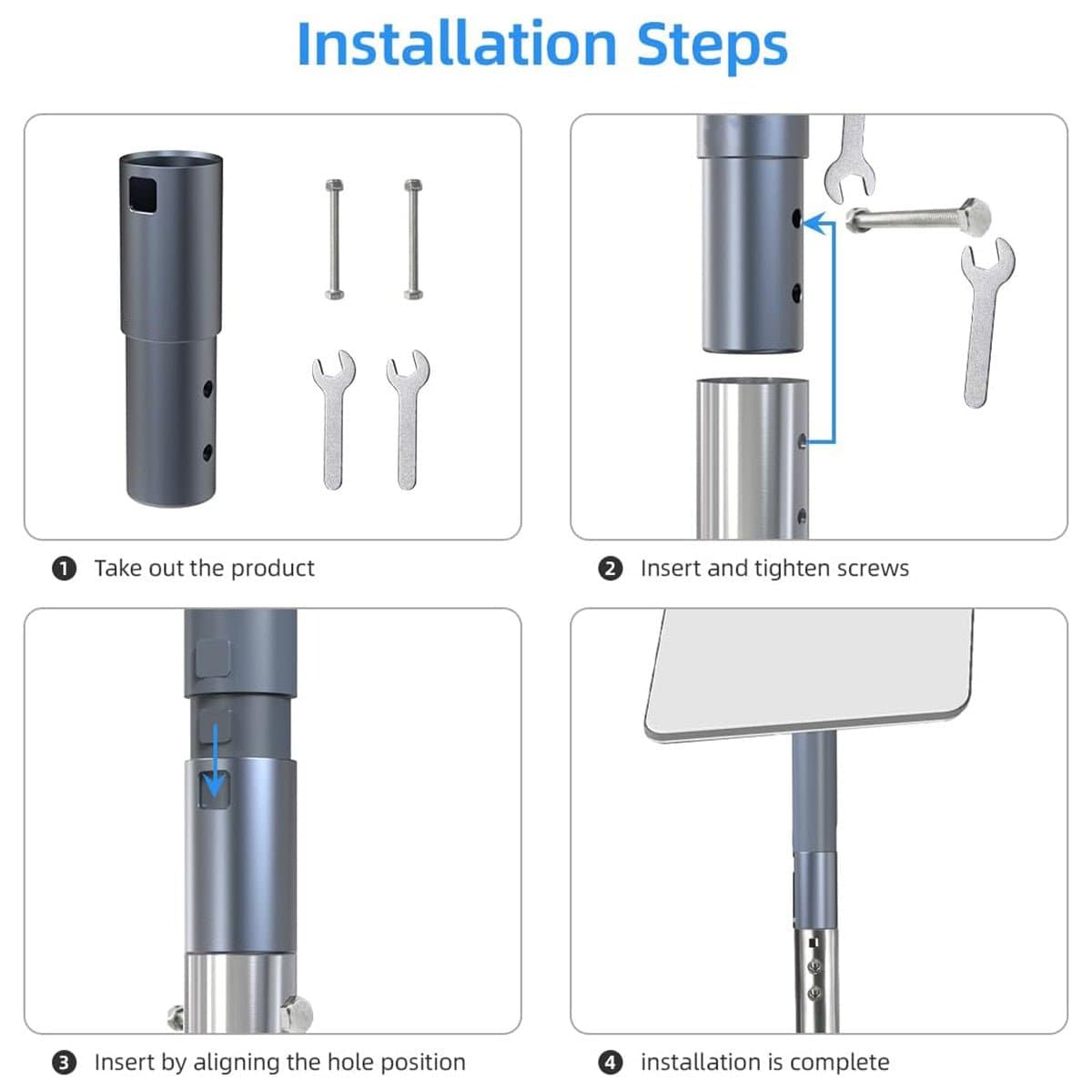 Installation Steps

❶ Take out the product

❷ Insert and tighten screws

❸ Insert by aligning the hole position

❹ installation is complete